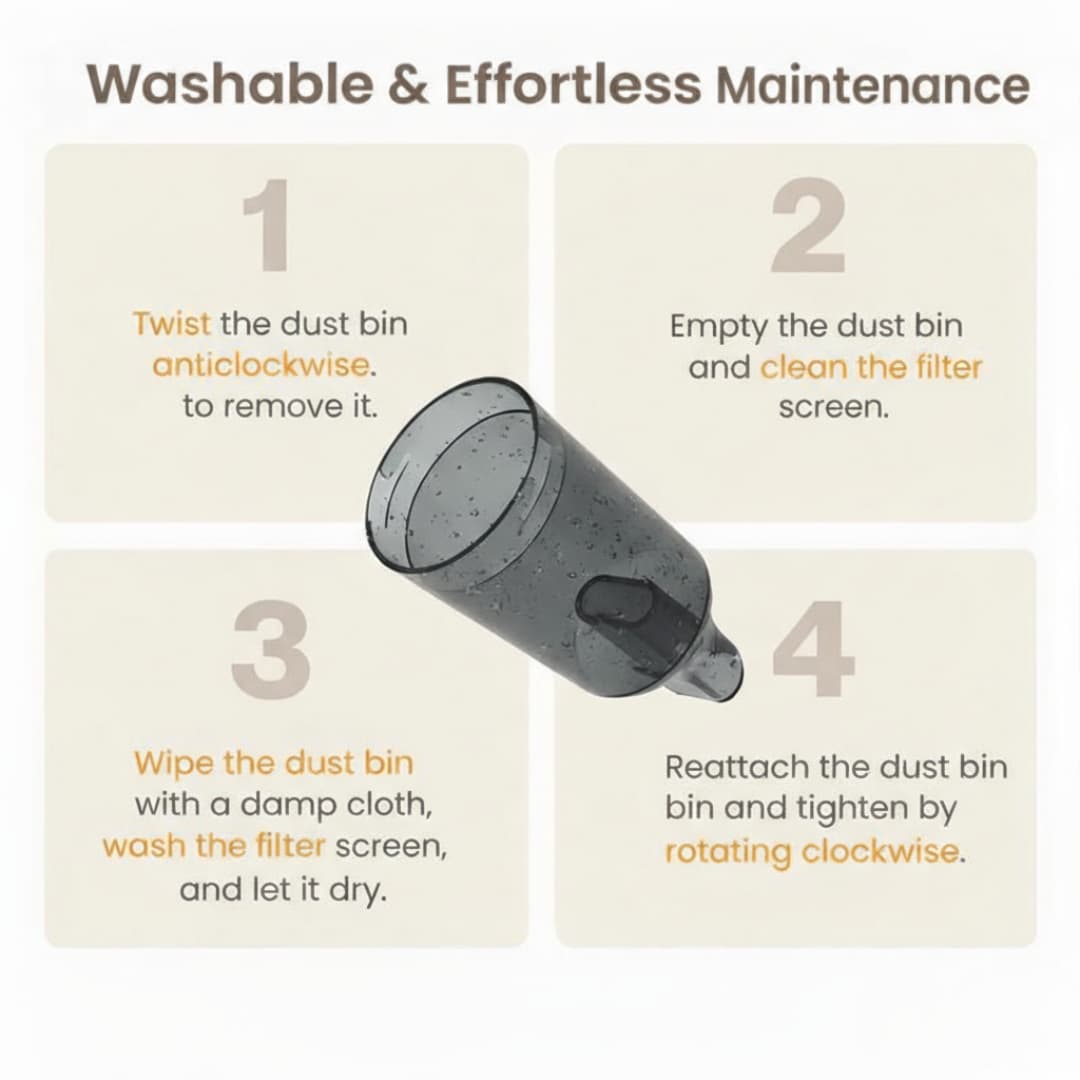 Washable & Effortless Maintenance

1

Twist the dust bin anticlockwise. to remove it.

2

Empty the dust bin and clean the filter screen.

3

Wipe the dust bin with a damp cloth, wash the filter screen, and let it dry.

4

Reattach the dust bin bin and tighten by rotating clockwise.