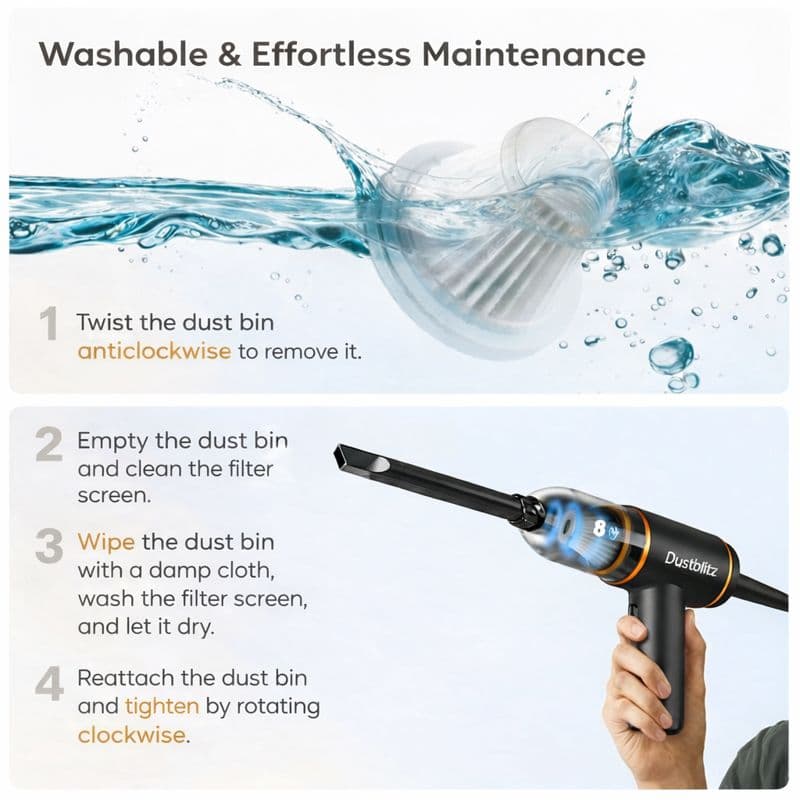 Washable & Effortless Maintenance

1 Twist the dust bin anticlockwise to remove it.

2 Empty the dust bin and clean the filter screen.

3 Wipe the dust bin with a damp cloth, wash the filter screen, and let it dry.

4 Reattach the dust bin and tighten by rotating clockwise.

8

Dustblitz