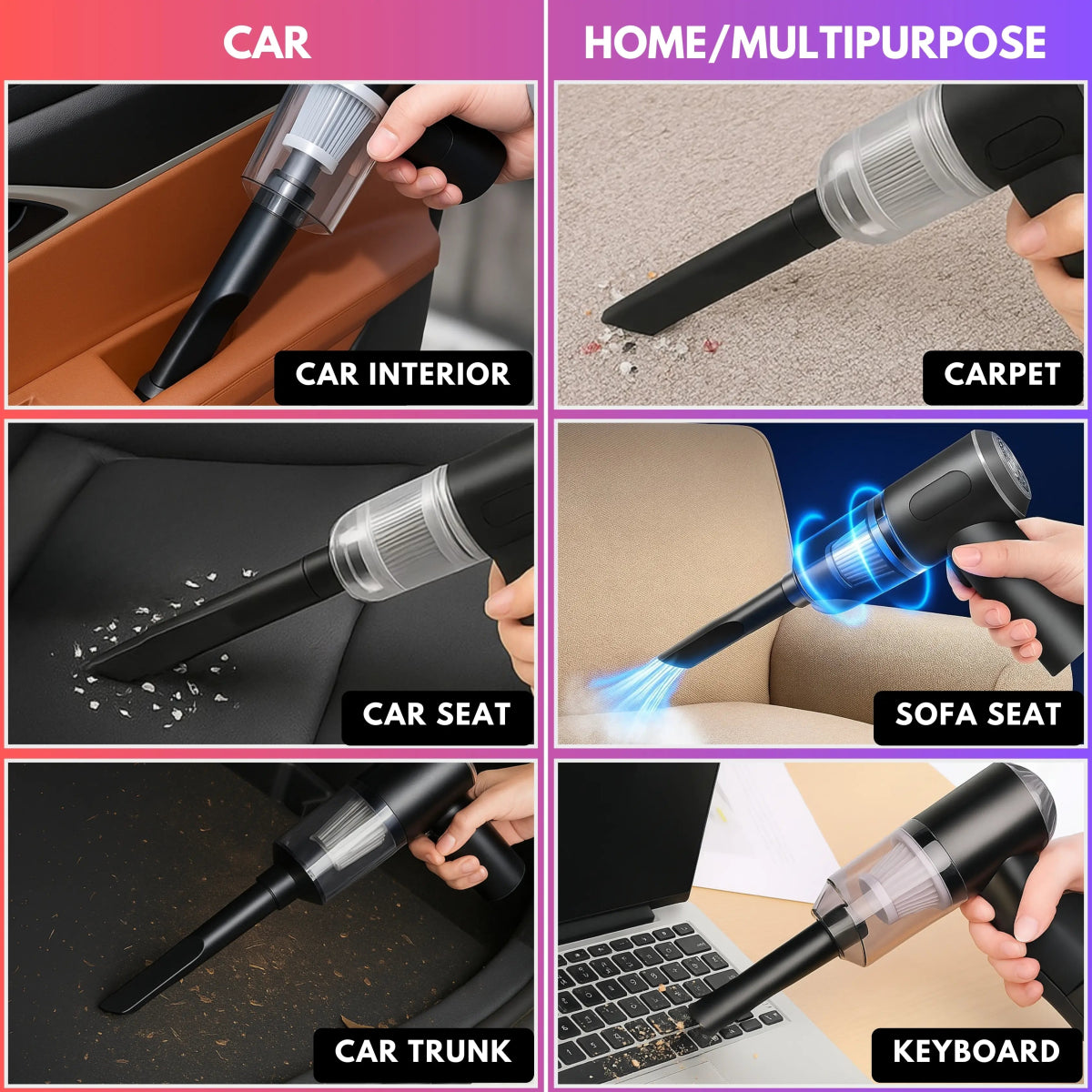 CAR

CAR INTERIOR

CAR SEAT

CAR TRUNK

HOME/MULTIPURPOSE

CARPET

SOFA SEAT

KEYBOARD