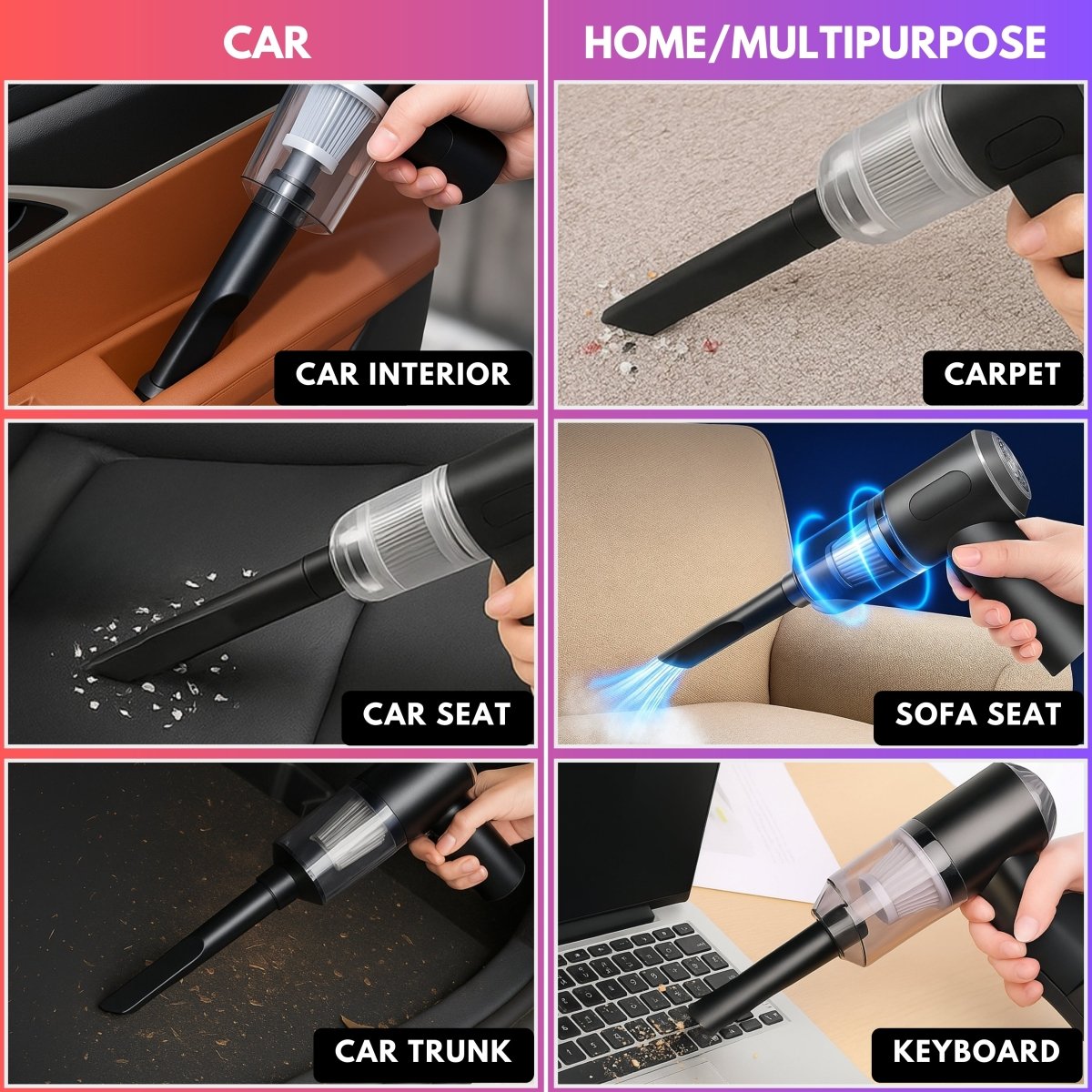 CAR

CAR INTERIOR

CAR SEAT

CAR TRUNK

HOME/MULTIPURPOSE

CARPET

SOFA SEAT

KEYBOARD