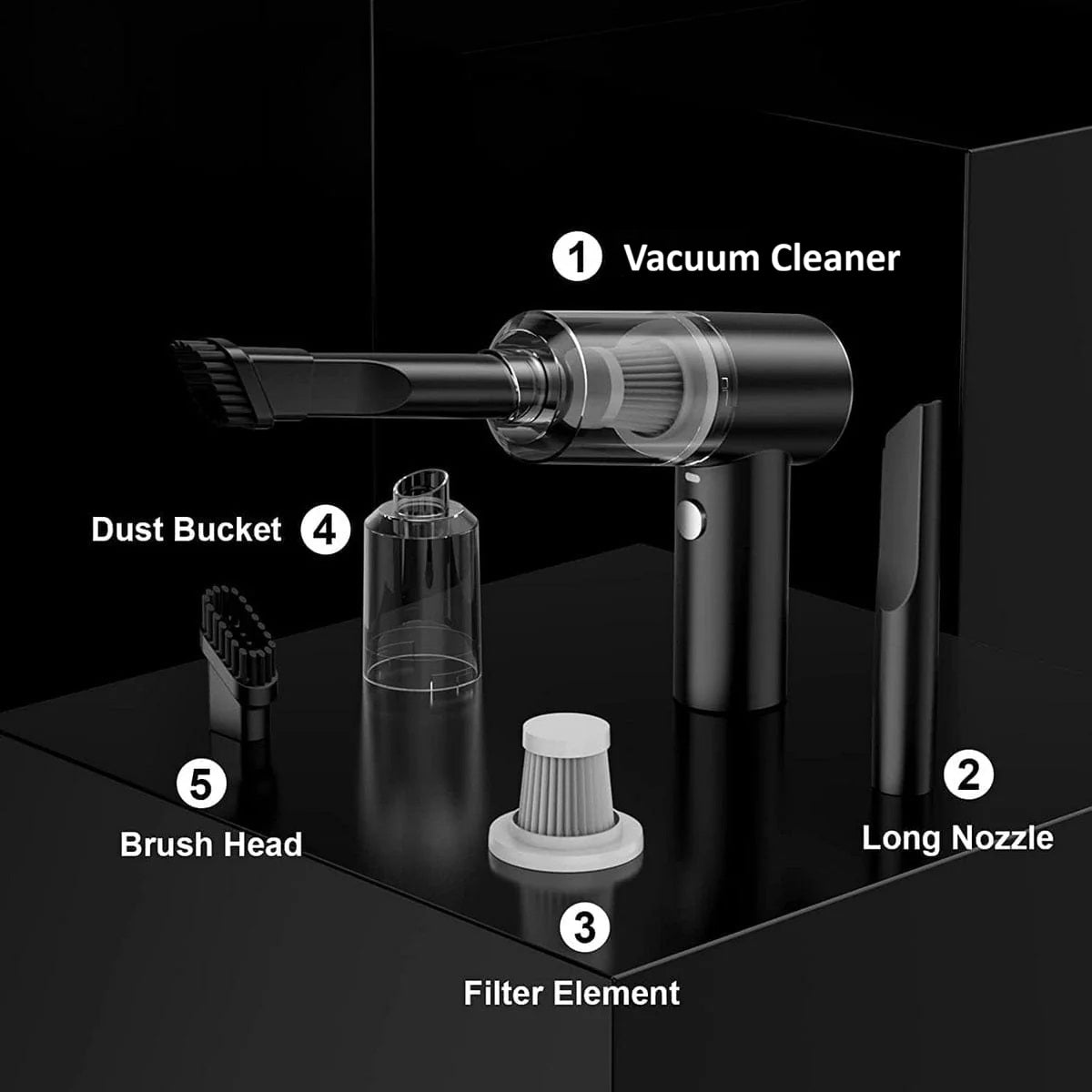 1 Vacuum Cleaner

Dust Bucket 4

5
Brush Head

2
Long Nozzle

3
Filter Element