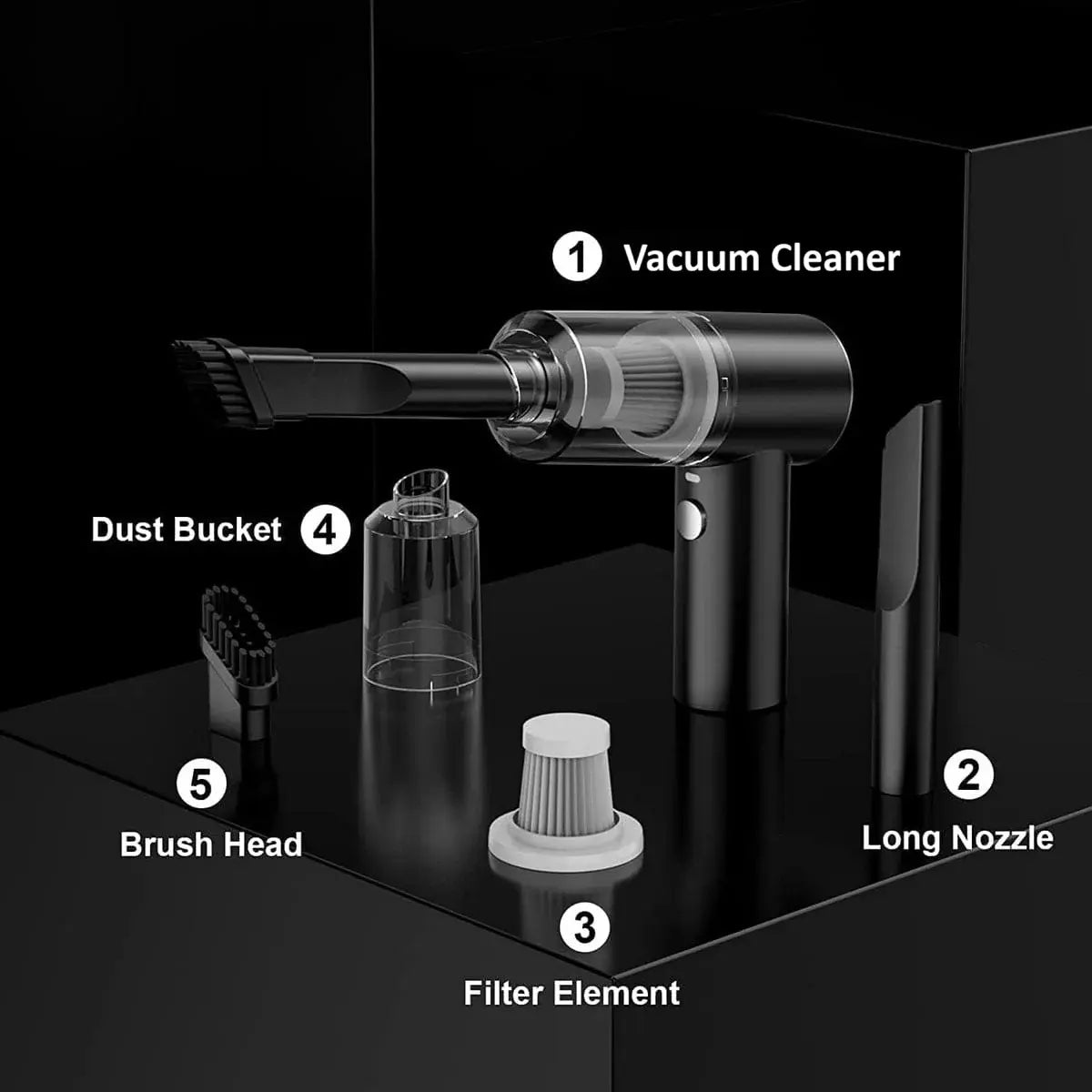 1 Vacuum Cleaner

Dust Bucket 4

5
Brush Head

2
Long Nozzle

3
Filter Element