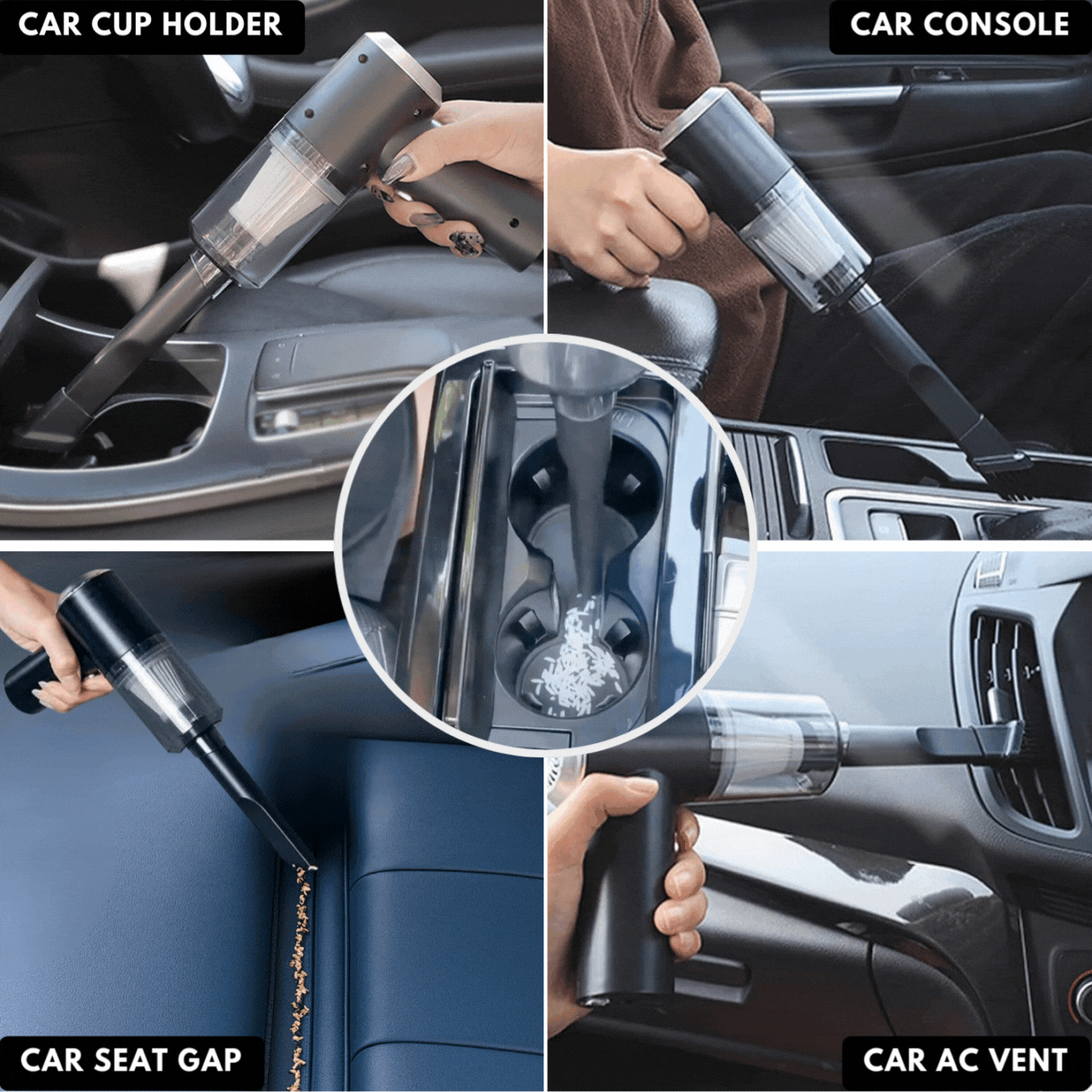 CAR CUP HOLDER

CAR CONSOLE

CAR SEAT GAP

CAR AC VENT